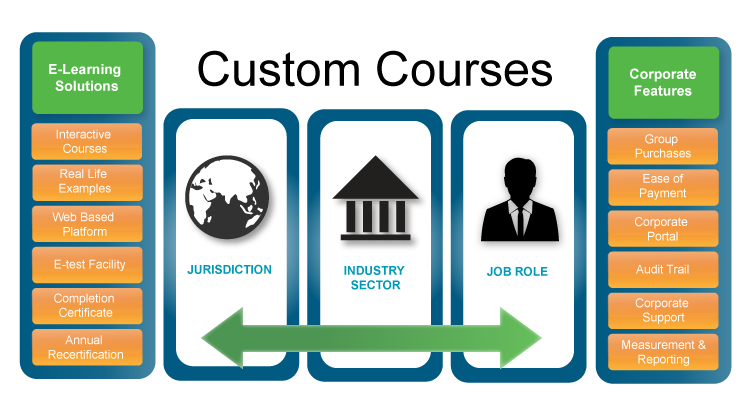 E-Learning Solutions

Interactive Courses

Real Life Examples

Web Based Platform

E-test Facility

Completion Certificate

Annual Recertification

Custom Courses

JURISDICTION

INDUSTRY SECTOR

JOB ROLE

Corporate Features

Group Purchases

Ease of Payment

Corporate Portal

Audit Trail

Corporate Support

Measurement & Reporting